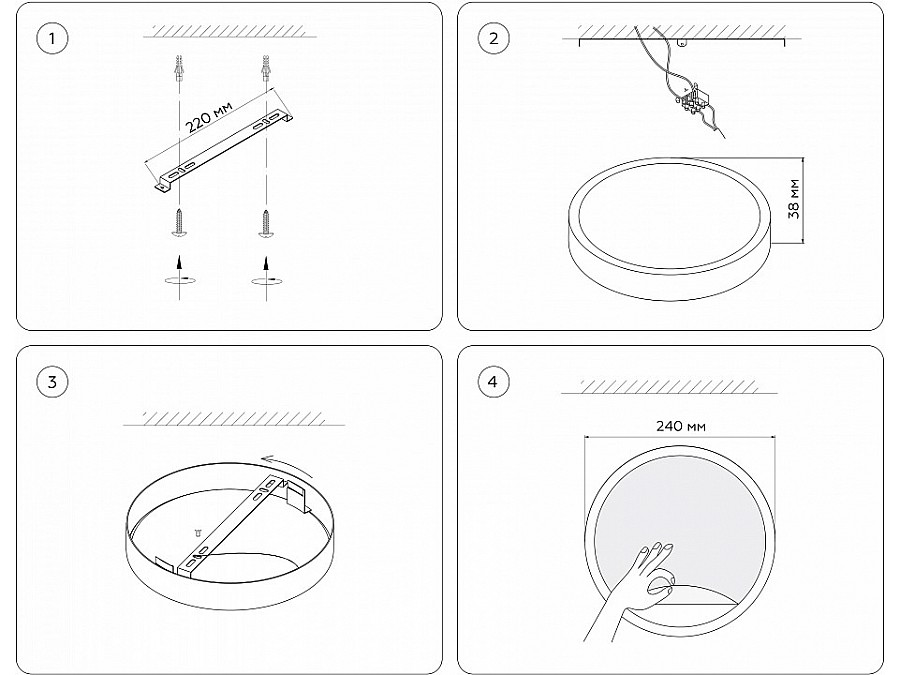 1

220 мм

2

38 мм

3

4

240 мм