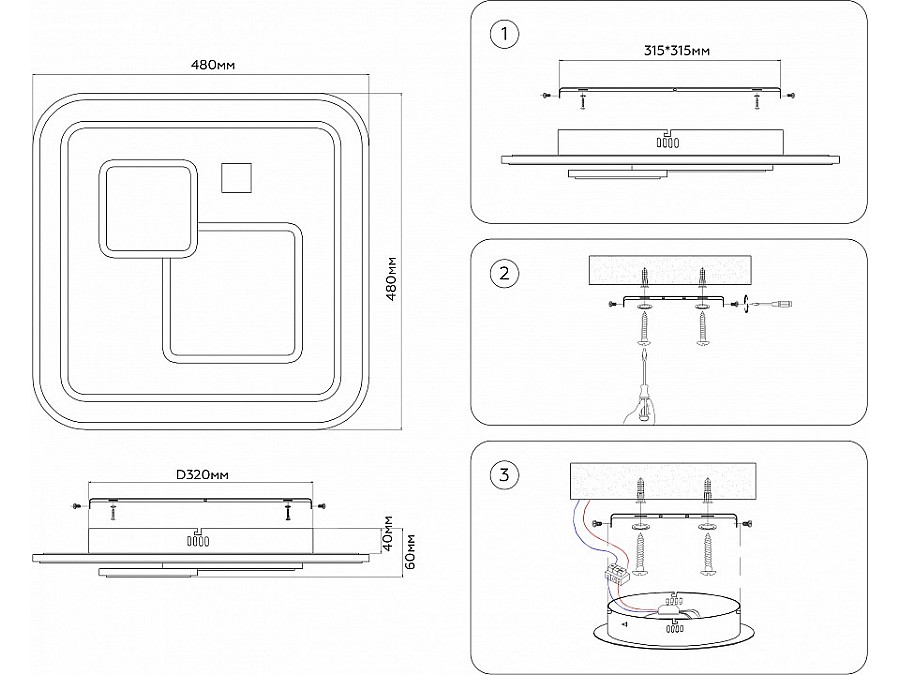 480мм

480мм

D320мм

40мм

60мм

1

315*315мм

2

3