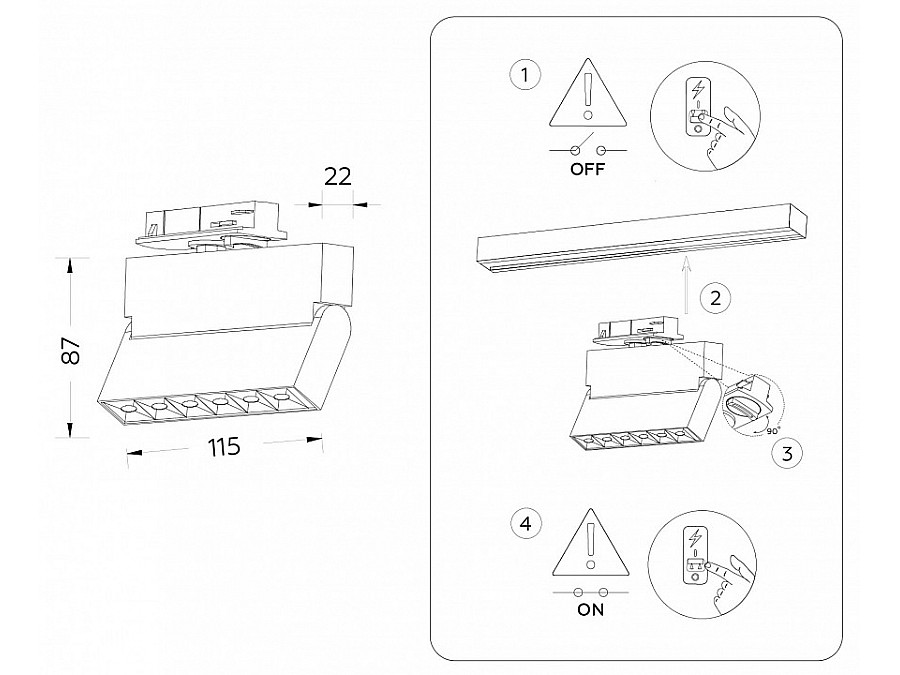 22

87

115

1

OFF

2

90°

3

4

ON