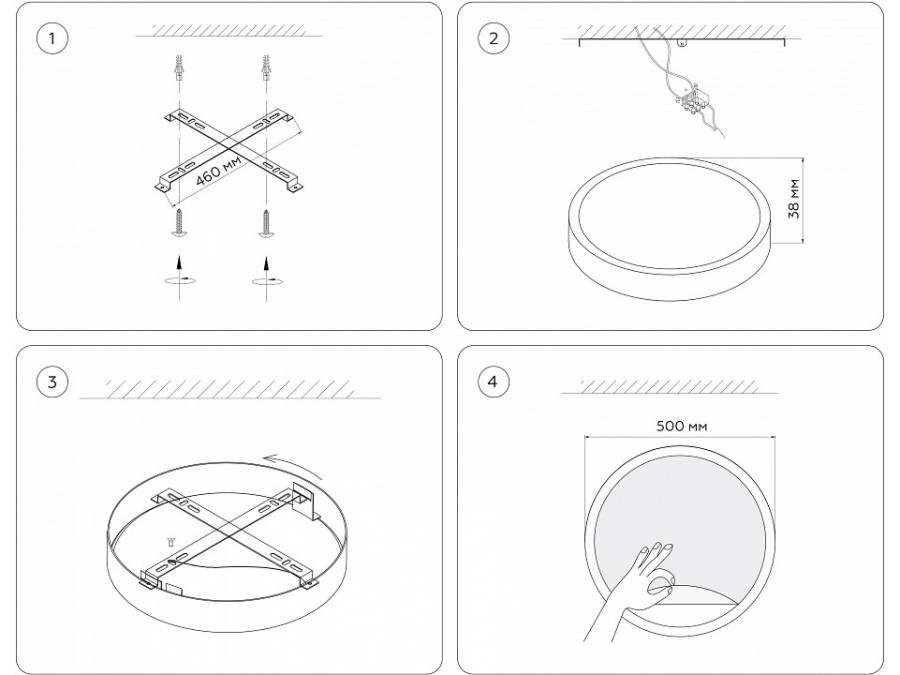 1

460 мм

2

38 мм

3

4

500 мм