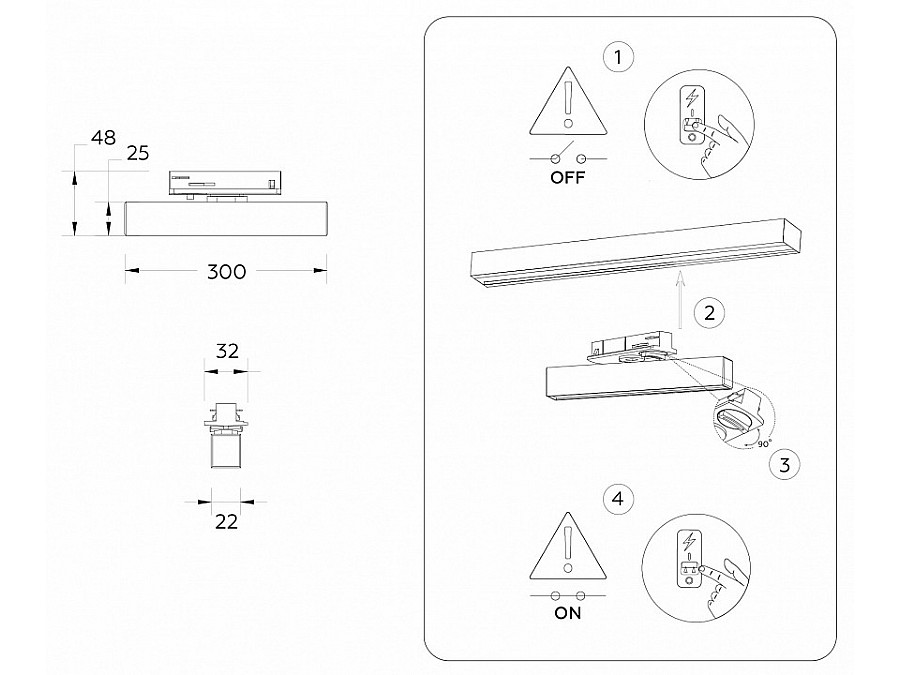 48
25
300
32
22
1
OFF
2
90°
3
4
ON