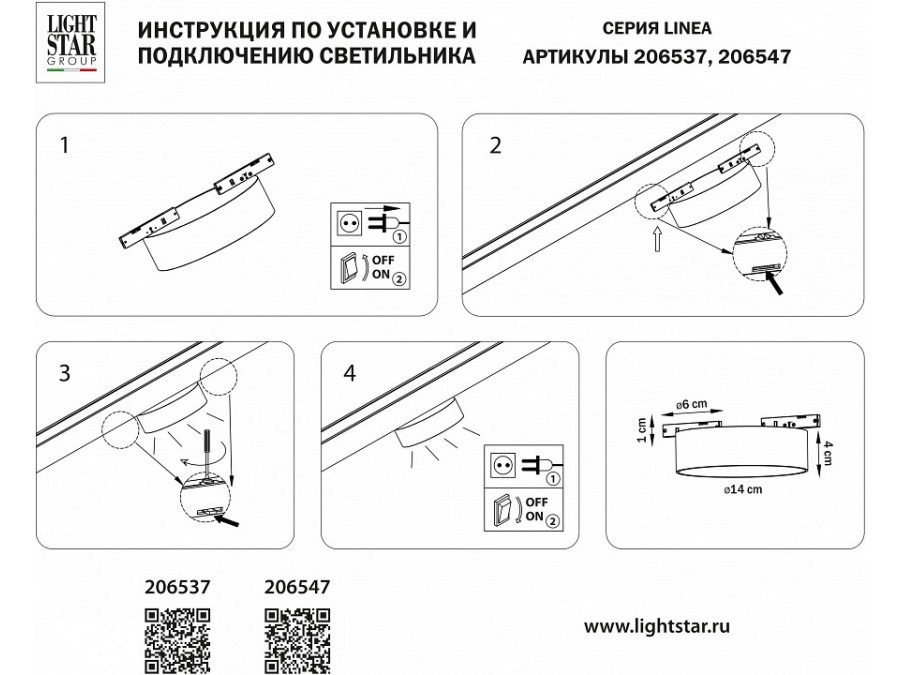 LIGHT STAR GROUP

ИНСТРУКЦИЯ ПО УСТАНОВКЕ И ПОДКЛЮЧЕНИЮ СВЕТИЛЬНИКА

СЕРИЯ LINEA
АРТИКУЛЫ 206537, 206547

1

① OFF ON ②

2

3

4

① OFF ON ②

ø6 cm
1 cm
4 cm
ø14 cm

206537
206547

www.lightstar.ru