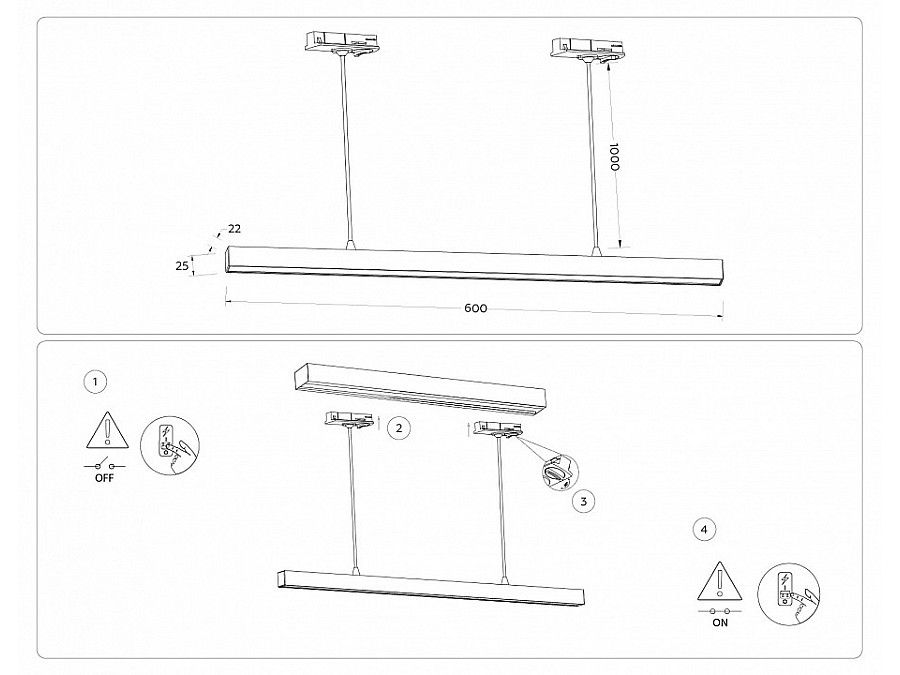 1000

22

25

600

1

OFF

2

3

4

ON