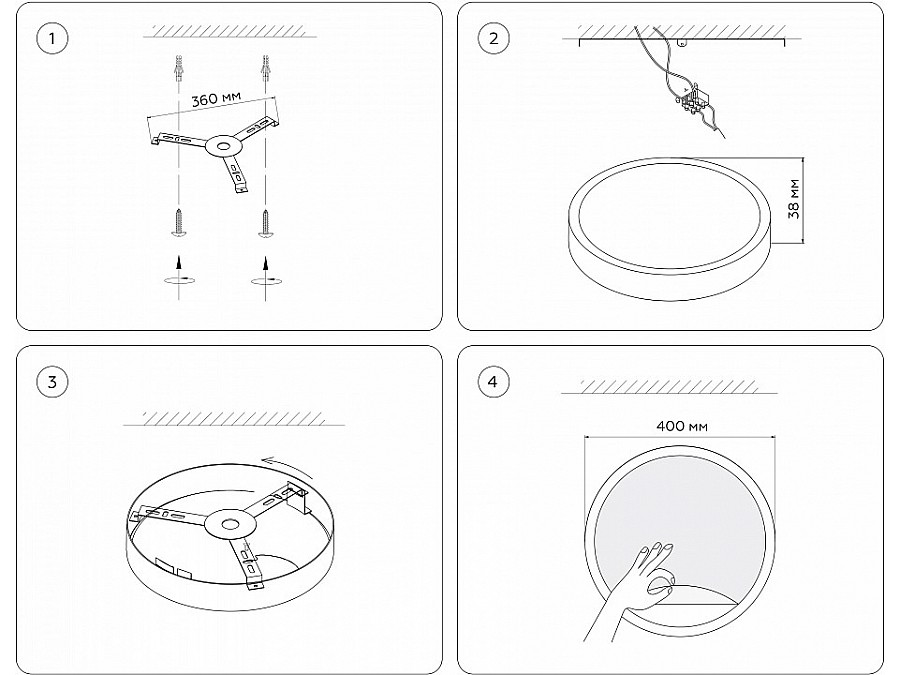 1

360 мм

2

38 мм

3

4

400 мм