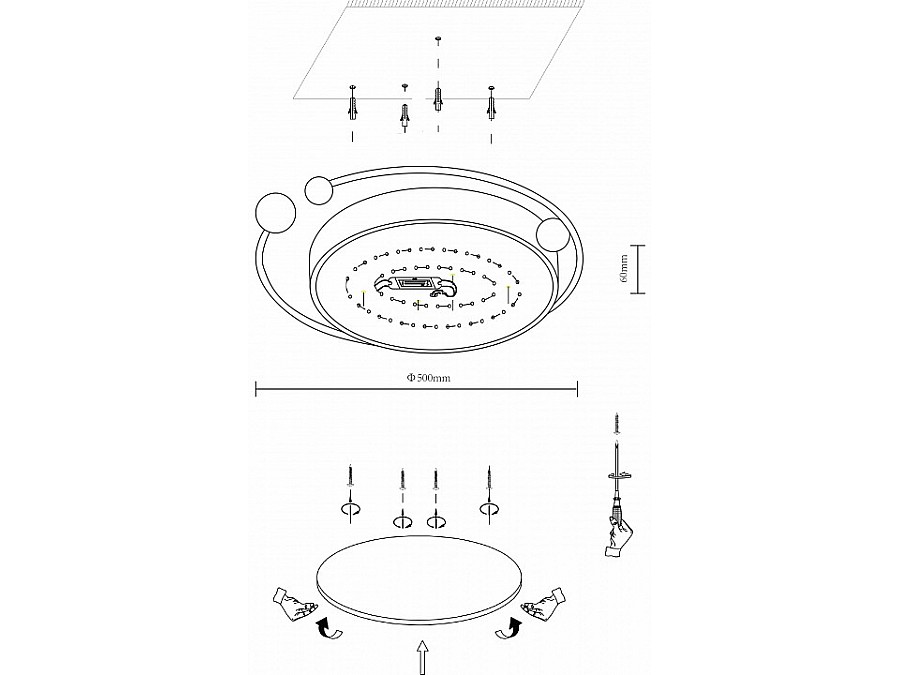 60mm

Φ500mm