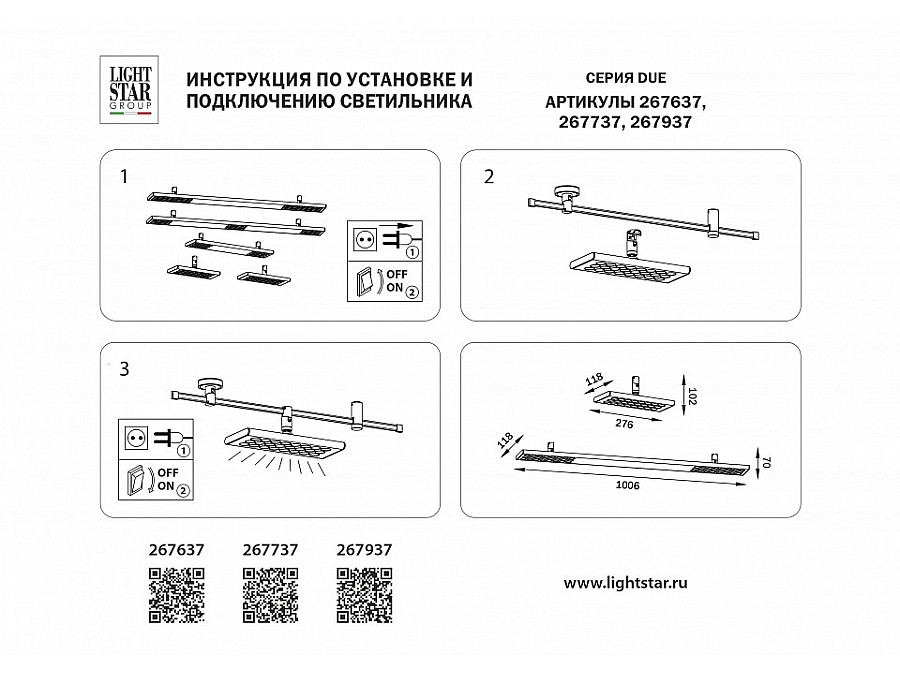 LIGHT STAR GROUP

ИНСТРУКЦИЯ ПО УСТАНОВКЕ И ПОДКЛЮЧЕНИЮ СВЕТИЛЬНИКА

СЕРИЯ DUE
АРТИКУЛЫ 267637, 267737, 267937

1

① OFF ON ②

2

3

① OFF ON ②

118
102
276
118
70
1006

267637
267737
267937

www.lightstar.ru