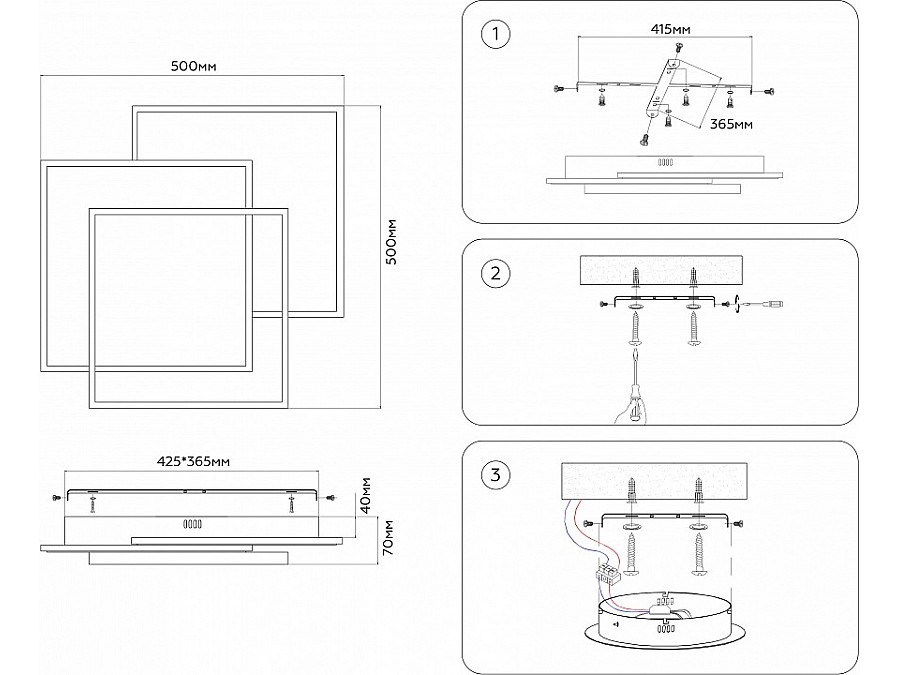 500мм

500мм

425*365мм

40мм

70мм

1

415мм

365мм

2

3