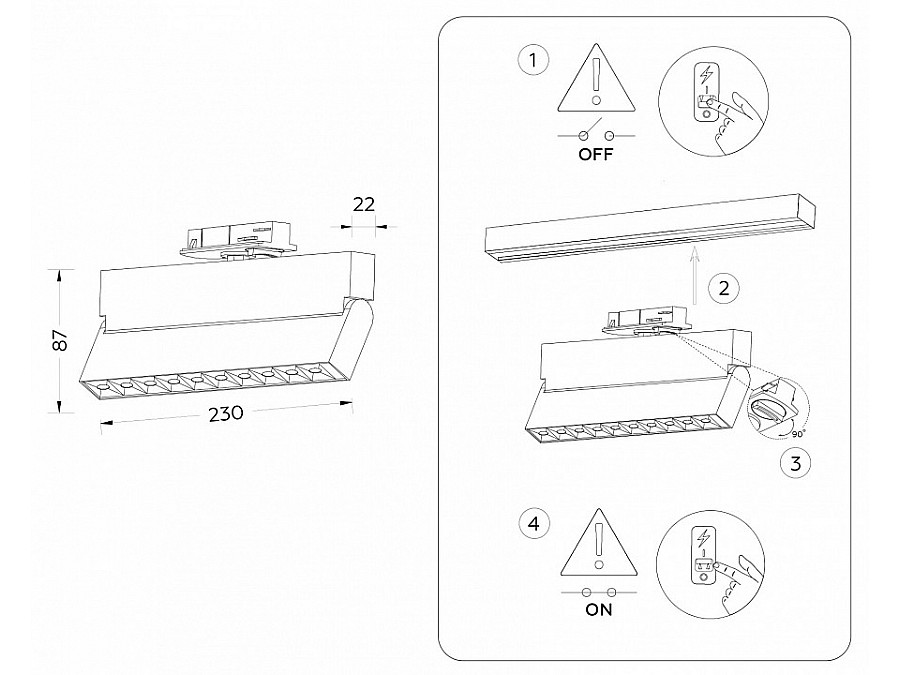 22

87

230

1

OFF

2

90°

3

4

ON