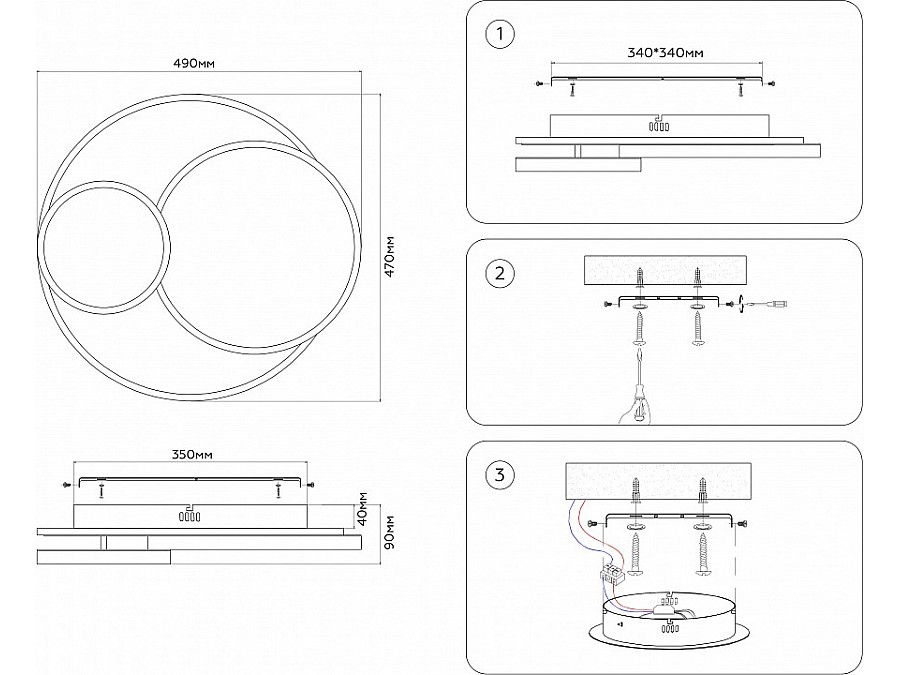 490мм

470мм

350мм

40мм

90мм

1

340*340мм

2

3