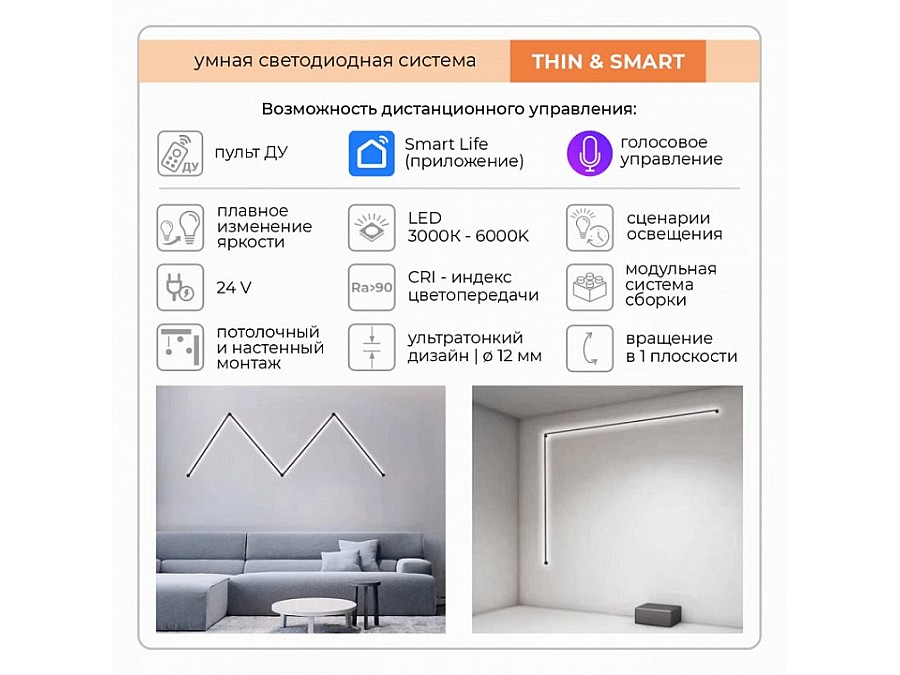 умная светодиодная система

THIN & SMART

Возможность дистанционного управления:

ДУ

пульт ДУ

Smart Life (приложение)

голосовое управление

плавное изменение яркости

LED 3000K - 6000K

сценарии освещения

24 V

Ra>90

CRI - индекс цветопередачи

модульная система сборки

потолочный и настенный монтаж

ультратонкий дизайн | ø 12 мм

вращение в 1 плоскости