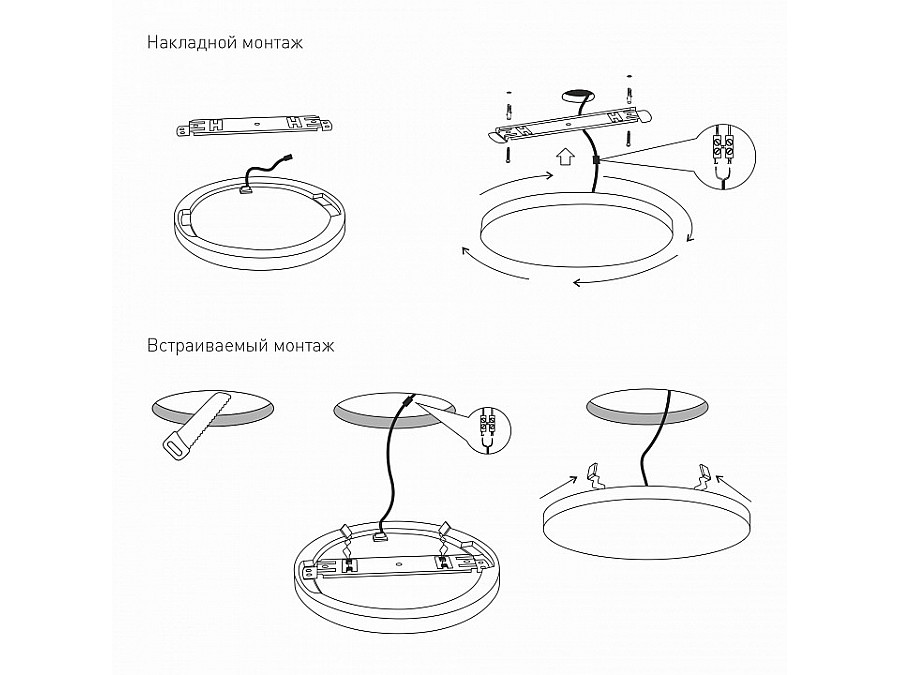 Накладной монтаж

Встраиваемый монтаж