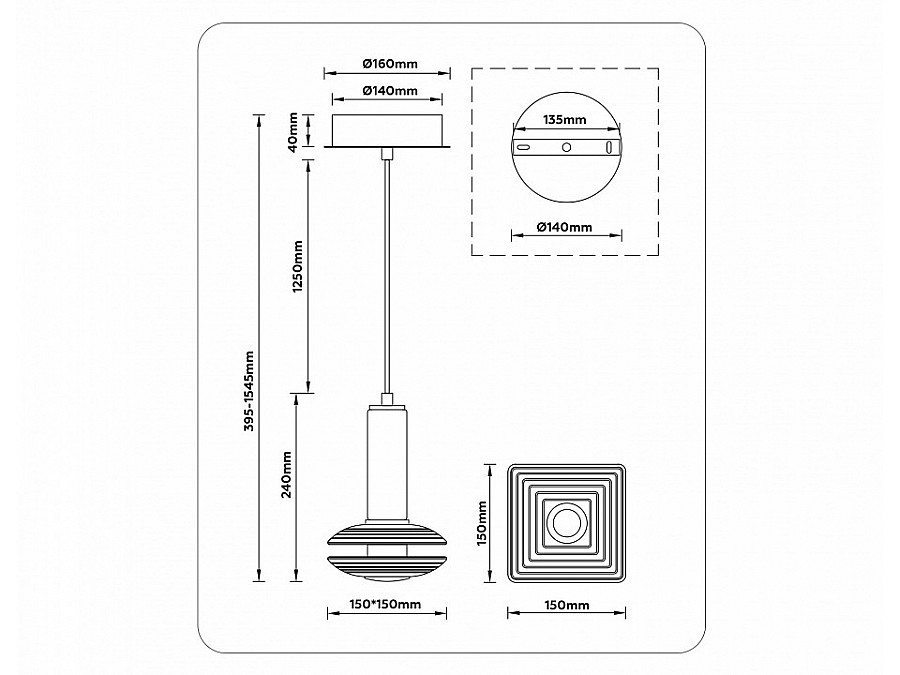 Ø160mm
Ø140mm
40mm
1250mm
395-1545mm
240mm
150*150mm
135mm
Ø140mm
150mm
150mm