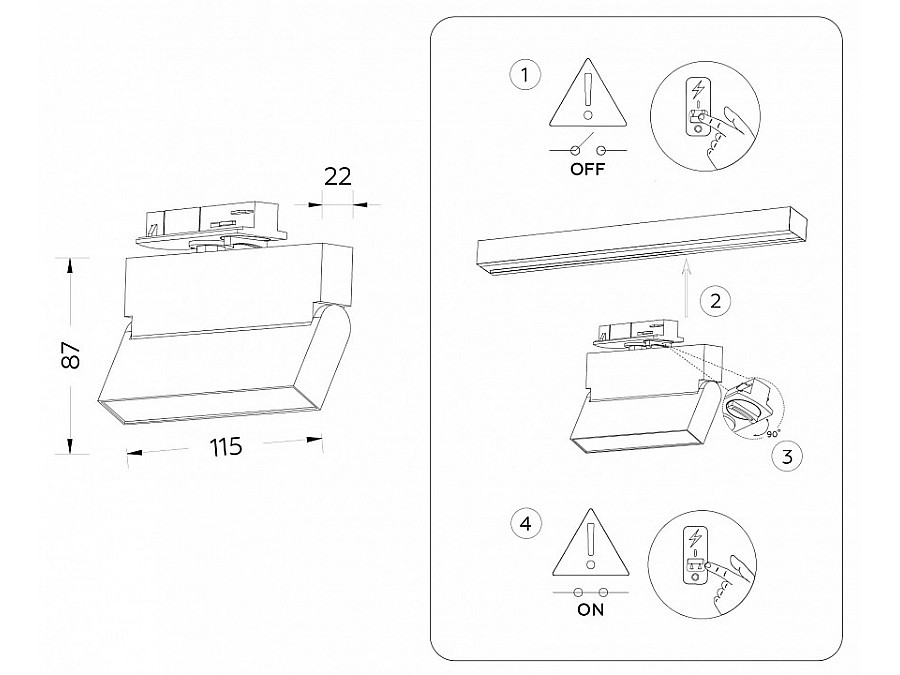 22

87

115

1

OFF

2

90°

3

4

ON