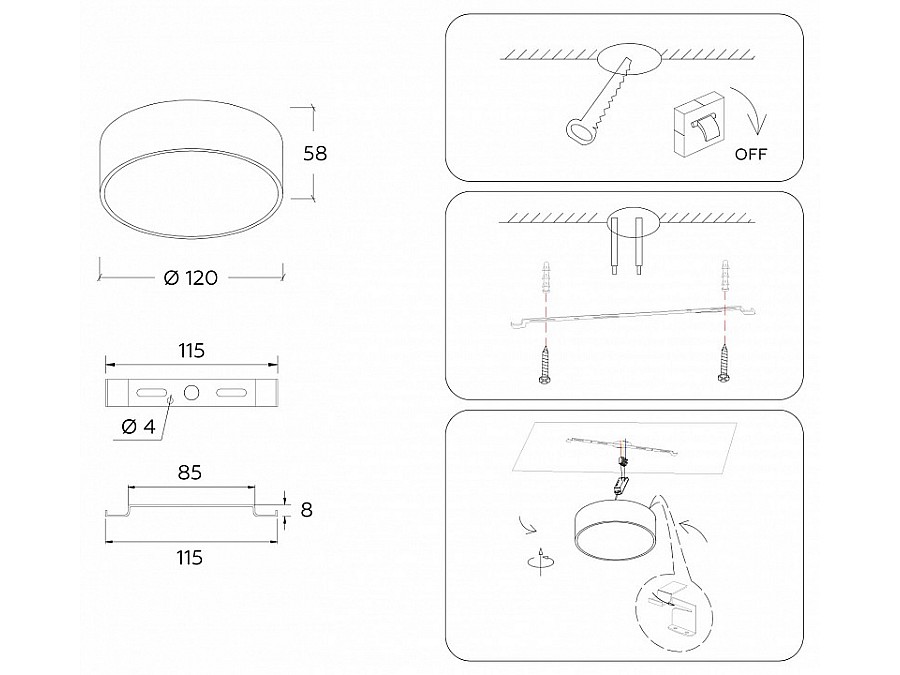 58

Ø 120

115

Ø 4

85

8

115

OFF