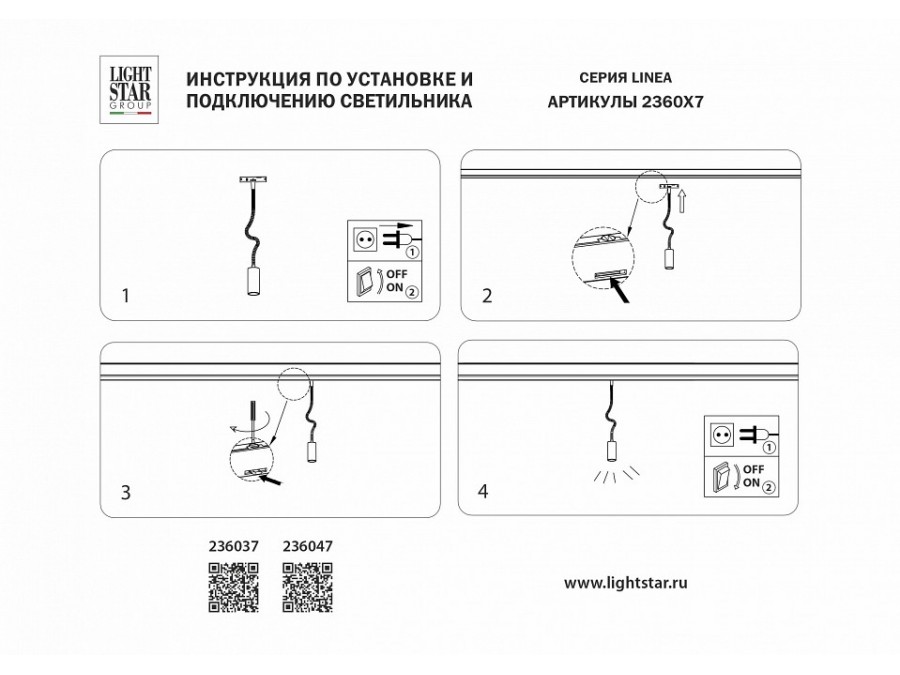 LIGHT STAR GROUP

ИНСТРУКЦИЯ ПО УСТАНОВКЕ И ПОДКЛЮЧЕНИЮ СВЕТИЛЬНИКА

СЕРИЯ LINEA
АРТИКУЛЫ 2360X7

1

1
OFF
ON 2

2

3

4

1
OFF
ON 2

236037 236047

www.lightstar.ru