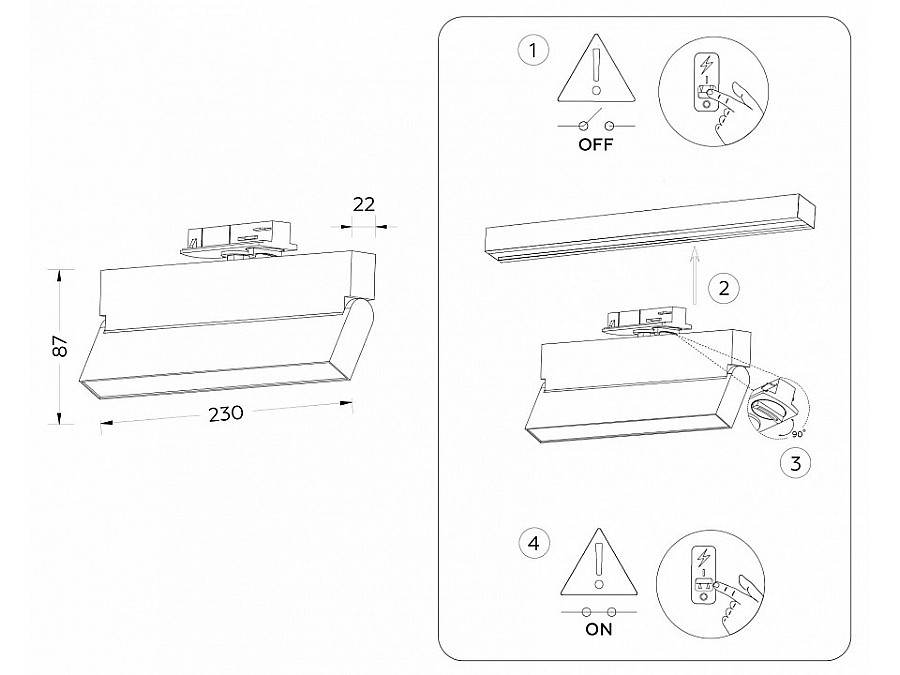 22

87

230

1

OFF

2

90°

3

4

ON