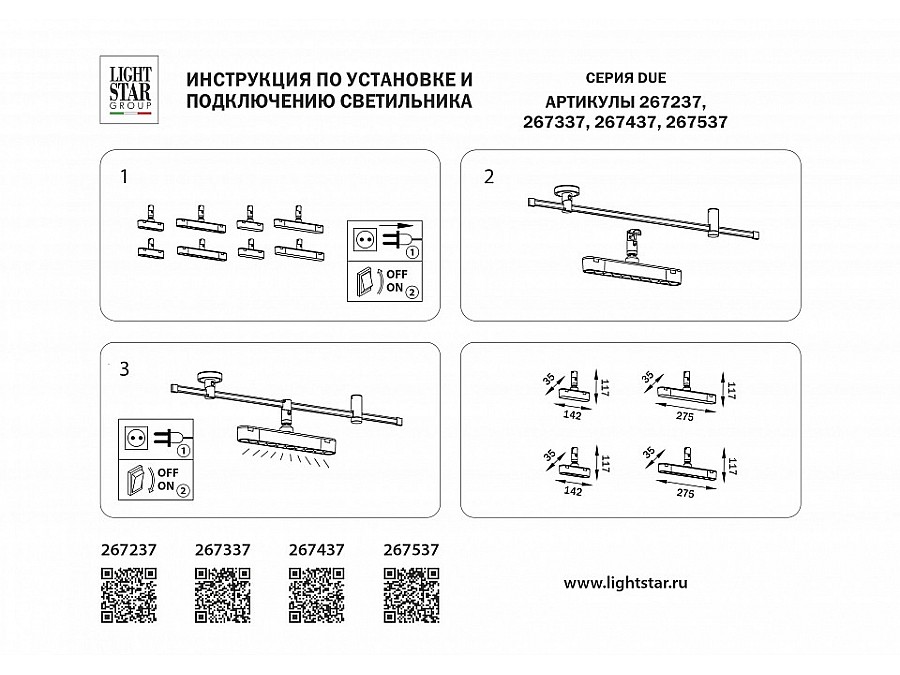 LIGHT STAR GROUP

ИНСТРУКЦИЯ ПО УСТАНОВКЕ И ПОДКЛЮЧЕНИЮ СВЕТИЛЬНИКА

СЕРИЯ DUE
АРТИКУЛЫ 267237, 267337, 267437, 267537

1

① OFF ON ②

2

3

① OFF ON ②

35 117 142
35 117 275
35 117 142
35 117 275

267237 267337 267437 267537

www.lightstar.ru