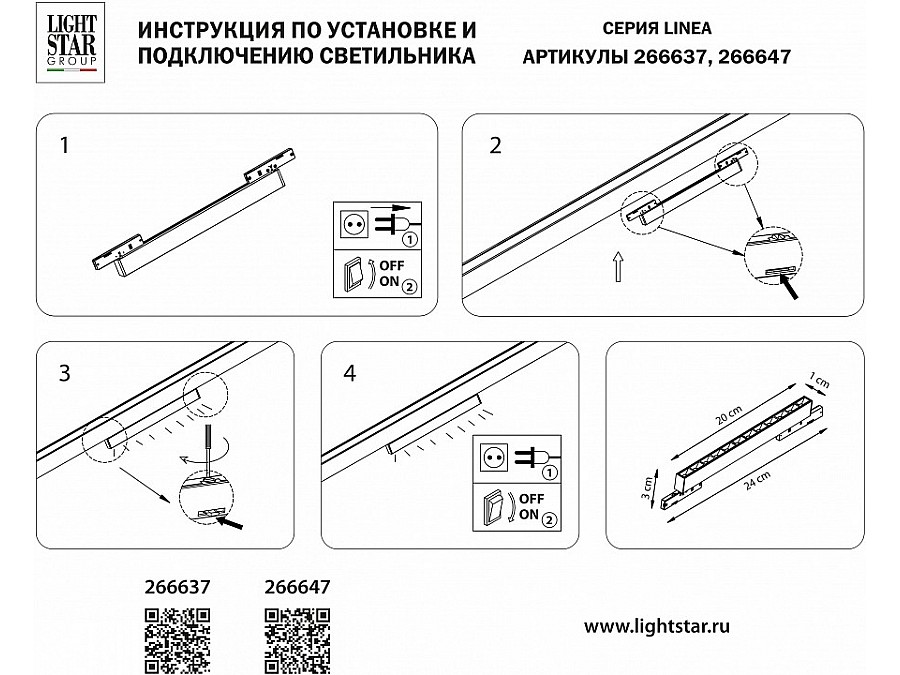 LIGHT STAR GROUP

ИНСТРУКЦИЯ ПО УСТАНОВКЕ И ПОДКЛЮЧЕНИЮ СВЕТИЛЬНИКА

СЕРИЯ LINEA
АРТИКУЛЫ 266637, 266647

1

1
OFF
ON 2

2

3

4

1
OFF
ON 2

1 cm
20 cm
3 cm
24 cm

266637

266647

www.lightstar.ru