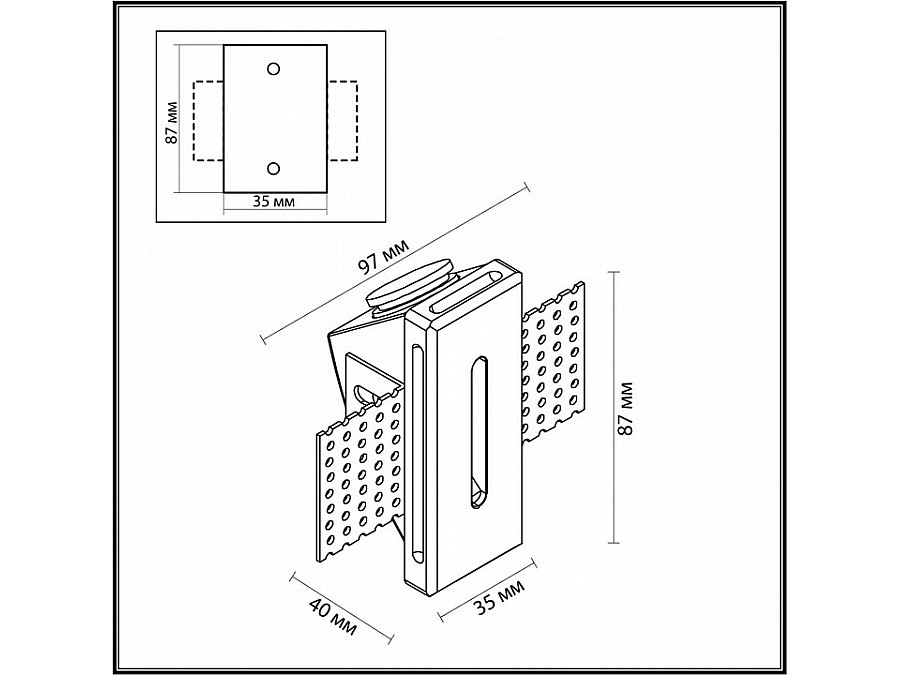 87 мм

35 мм

97 мм

87 мм

40 мм

35 мм