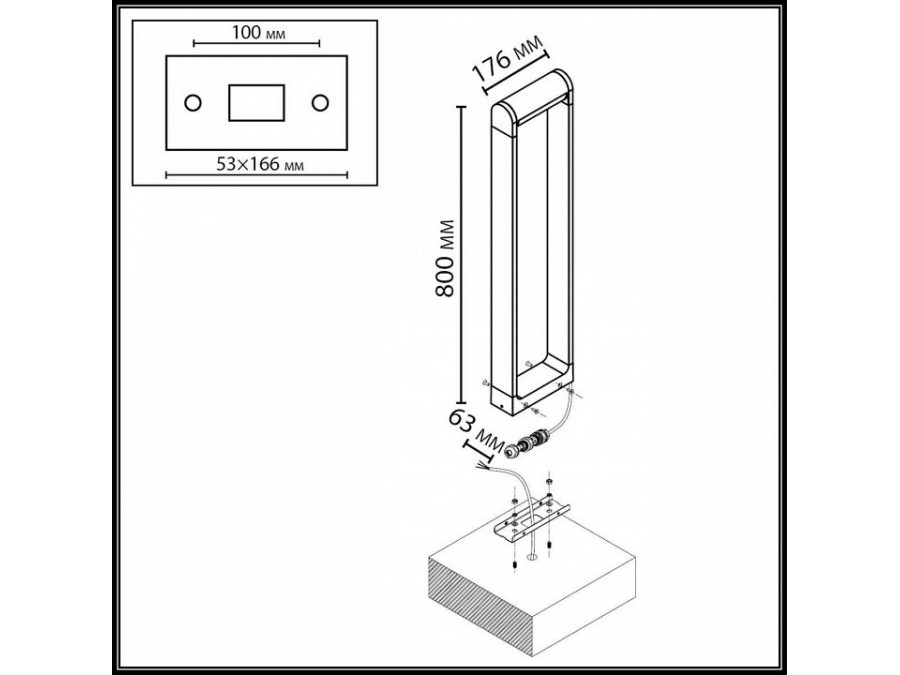 100 мм

53×166 мм

176 мм

800 мм

63 мм