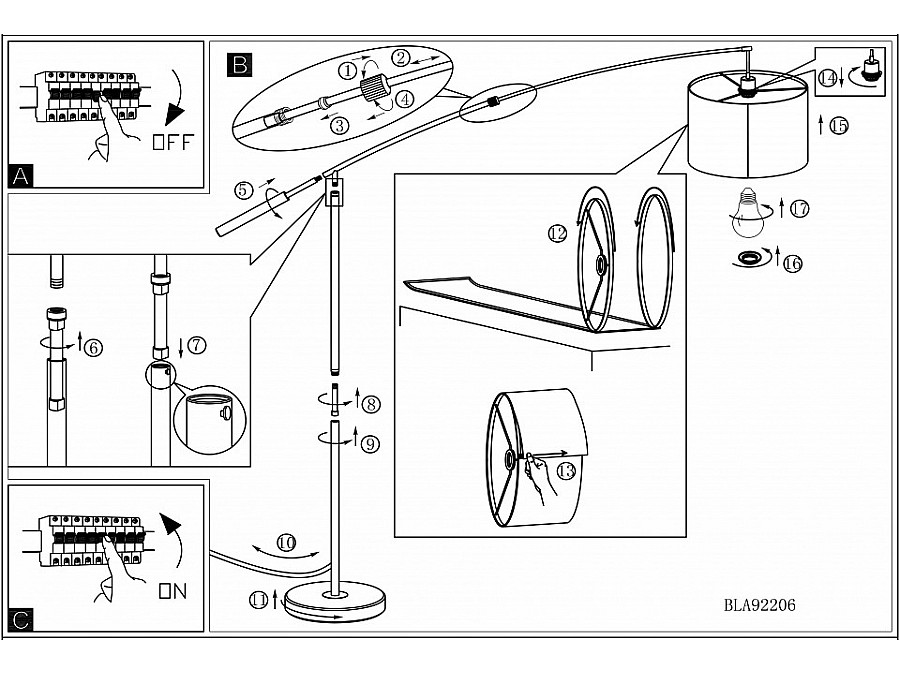 OFF

A

B

① ② ③ ④ ⑤ ⑥ ⑦ ⑧ ⑨ ⑩ ⑪ ⑫ ⑬ ⑭ ⑮ ⑯ ⑰

ON

C

BLA92206