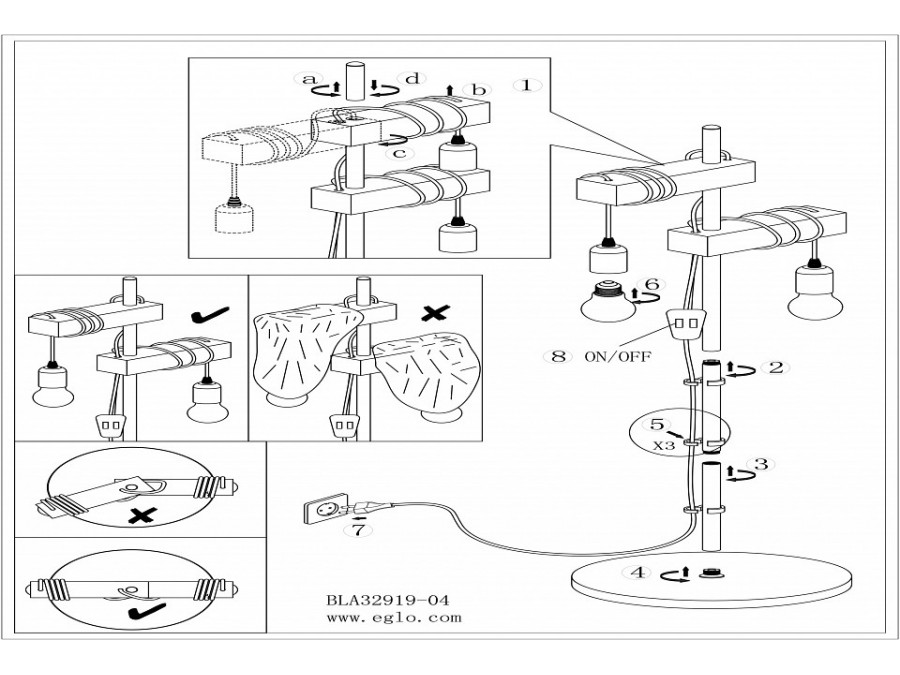 a
d
b
1
c
6
8 ON/OFF
2
5
X3
3
7
4
BLA32919-04
www.eglo.com