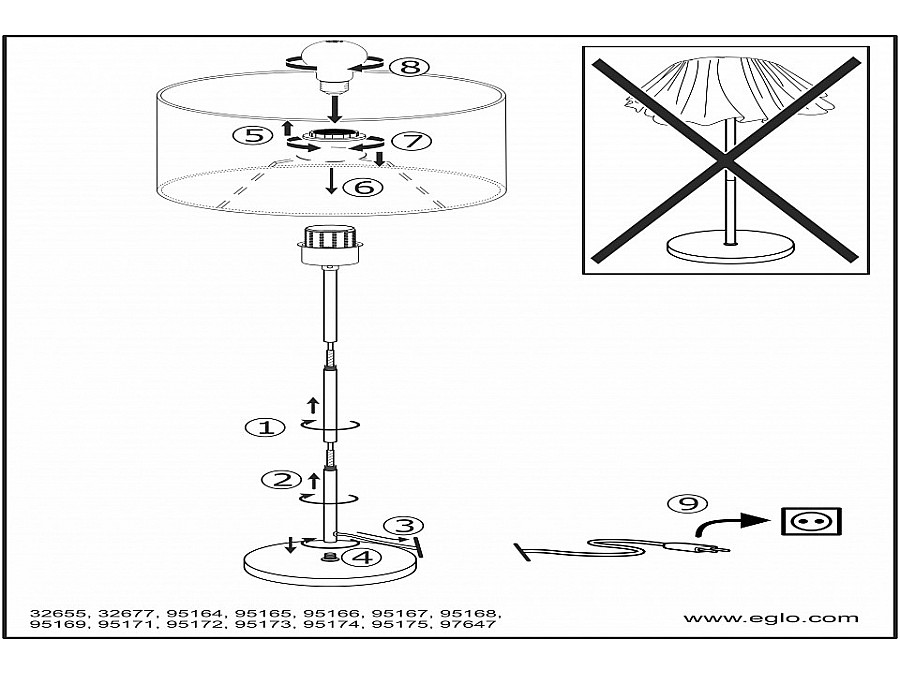 8
5
7
6
1
2
3
4
9
32655, 32677, 95164, 95165, 95166, 95167, 95168, 95169, 95171, 95172, 95173, 95174, 95175, 97647
www.eglo.com