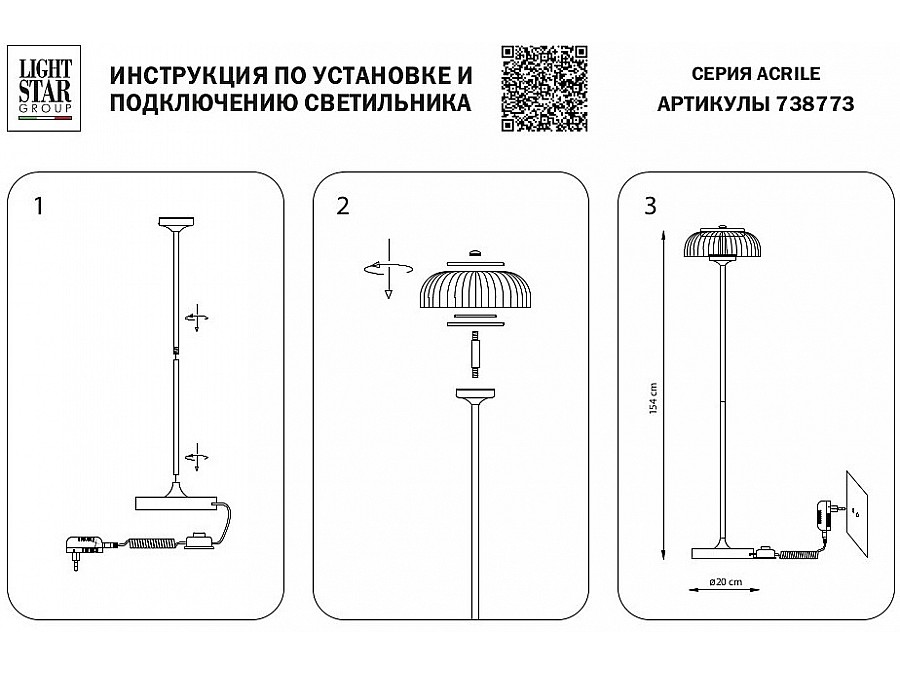 LIGHT STAR GROUP

ИНСТРУКЦИЯ ПО УСТАНОВКЕ И ПОДКЛЮЧЕНИЮ СВЕТИЛЬНИКА

СЕРИЯ ACRILE
АРТИКУЛЫ 738773

1

2

3

154 cm

ø20 cm