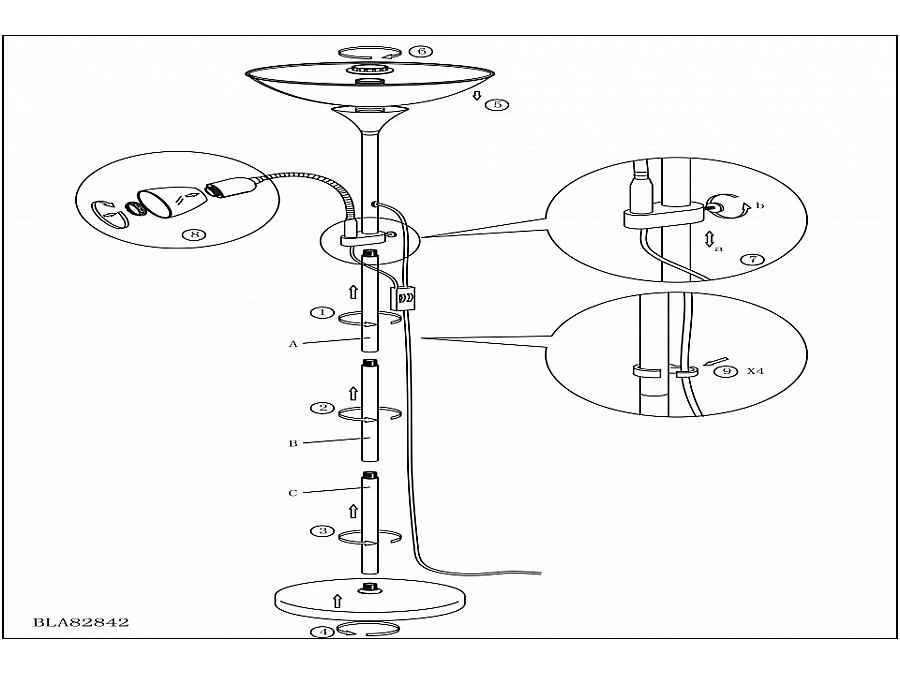 6
5
8
b
a
7
1
A
9 X4
2
B
C
3
BLA82842
4