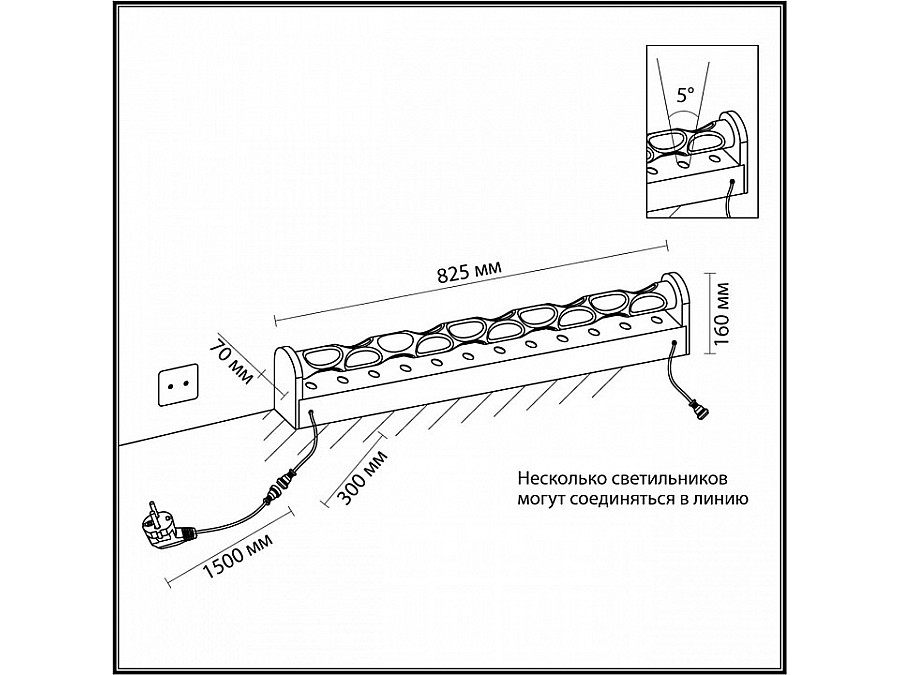 5°

825 мм

160 мм

70 мм

300 мм

1500 мм

Несколько светильников могут соединяться в линию