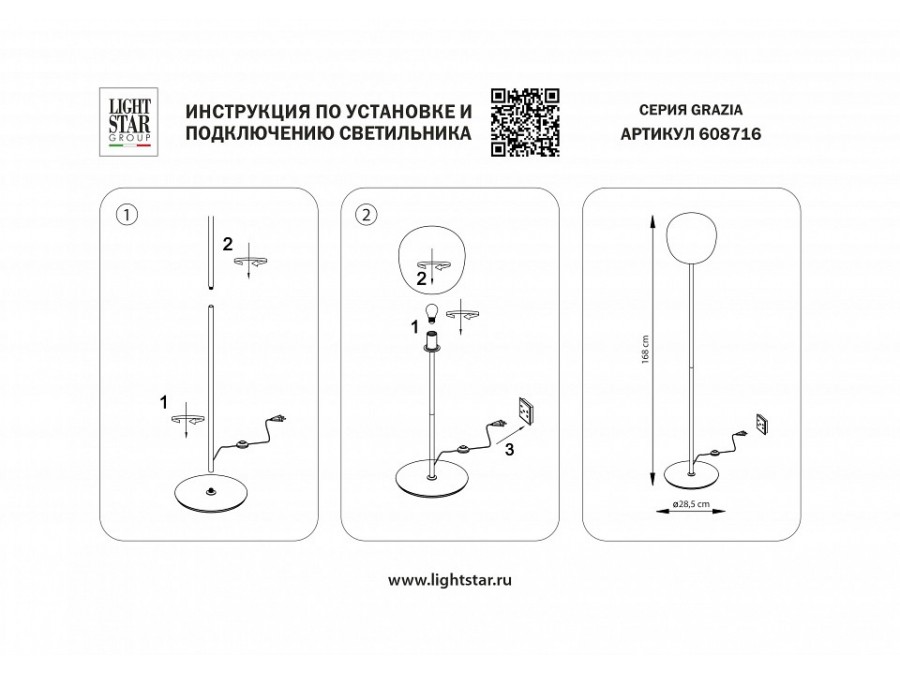 LIGHT STAR GROUP

ИНСТРУКЦИЯ ПО УСТАНОВКЕ И ПОДКЛЮЧЕНИЮ СВЕТИЛЬНИКА

СЕРИЯ GRAZIA
АРТИКУЛ 608716

1

2

1

2

2

1

3

168 cm

ø28,5 cm

www.lightstar.ru